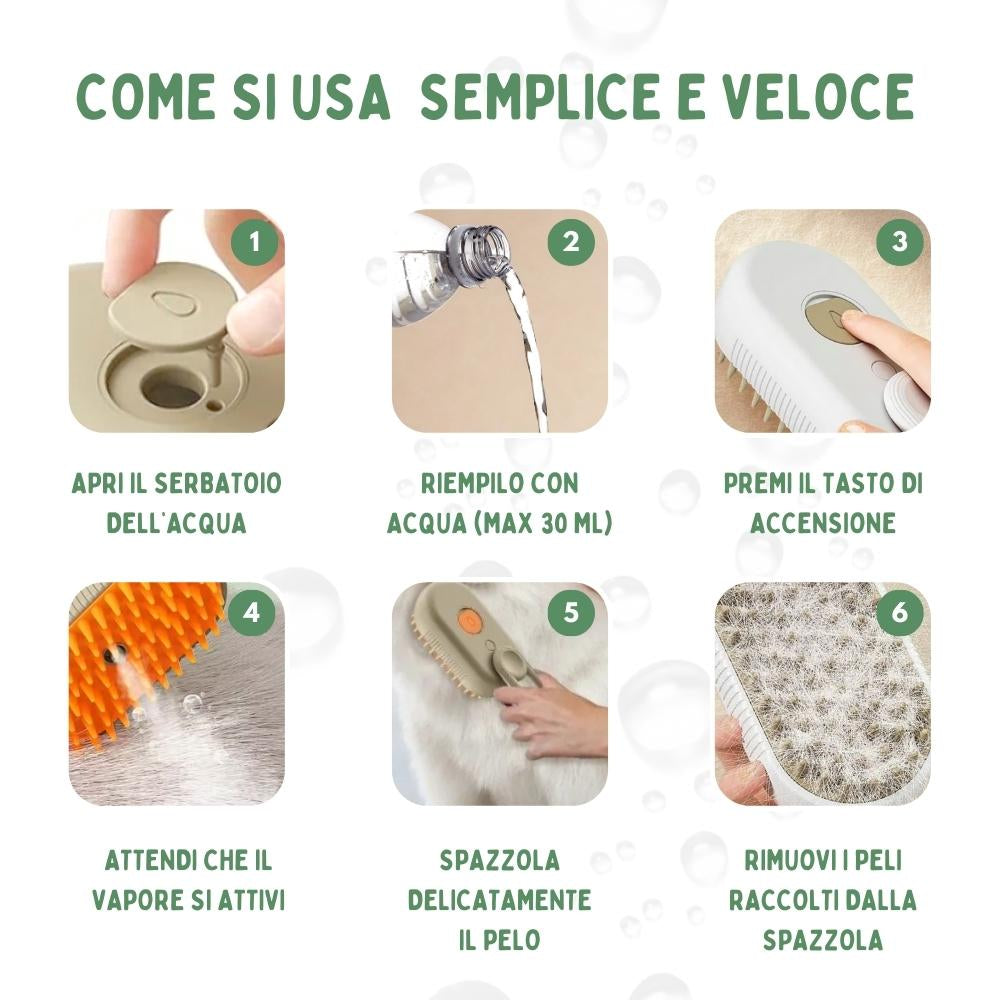 COME SI USA SEMPLICE E VELOCE

1

APRI IL SERBATOIO DELL'ACQUA

2

RIEMPILO CON ACQUA (MAX 30 ML)

3

PREMI IL TASTO DI ACCENSIONE

4

ATTENDI CHE IL VAPORE SI ATTIVI

5

SPAZZOLA DELICATAMENTE IL PELO

6

RIMUOVI I PELI RACCOLTI DALLA SPAZZOLA