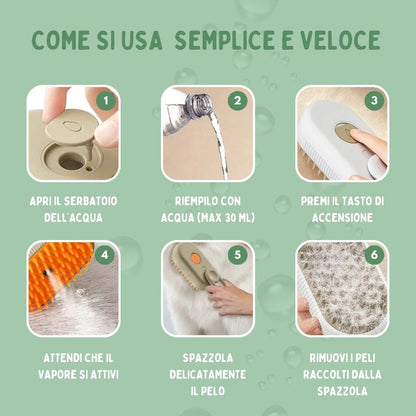 COME SI USA  SEMPLICE E VELOCE

1

APRI IL SERBATOIO DELL'ACQUA

2

RIEMPILO CON ACQUA (MAX 30 ML)

3

PREMI IL TASTO DI ACCENSIONE

4

ATTENDI CHE IL VAPORE SI ATTIVI

5

SPAZZOLA DELICATAMENTE IL PELO

6

RIMUOVI I PELI RACCOLTI DALLA SPAZZOLA