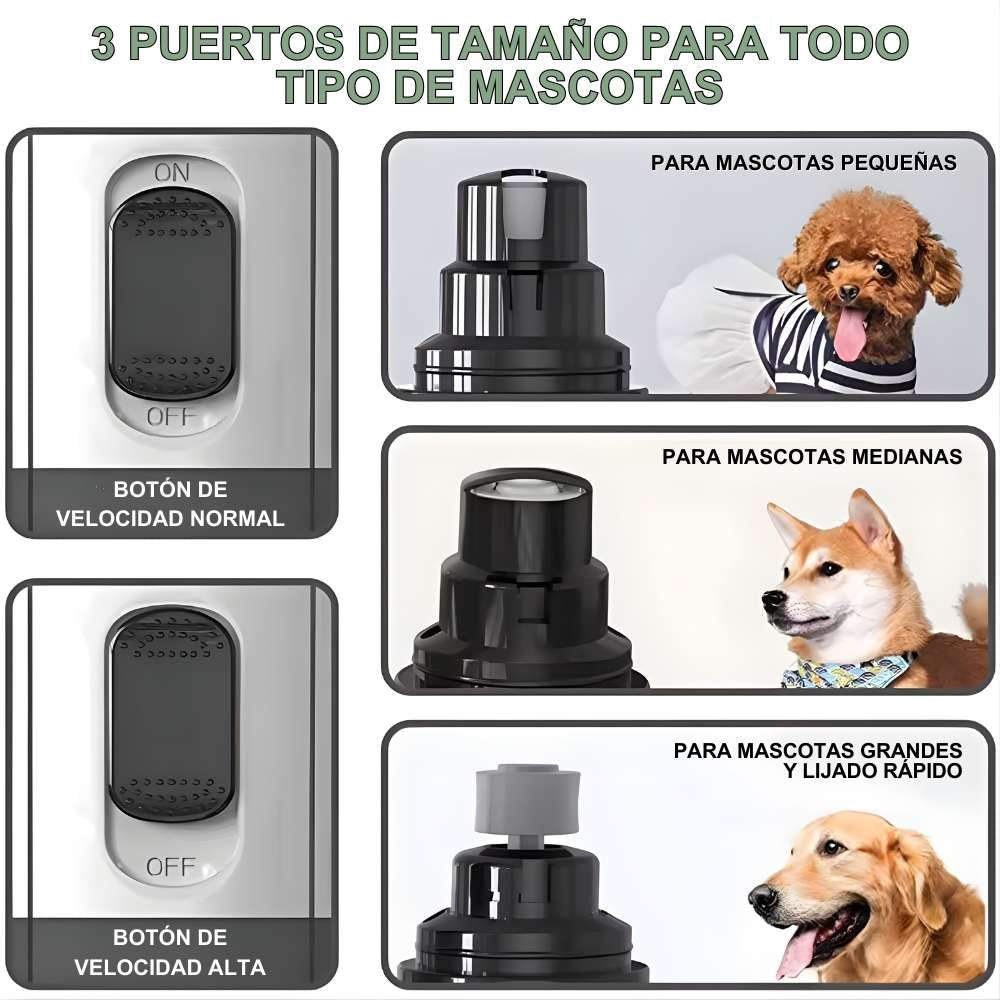 3 PUERTOS DE TAMAÑO PARA TODO TIPO DE MASCOTAS

ON

OFF

BOTÓN DE VELOCIDAD NORMAL

OFF

BOTÓN DE VELOCIDAD ALTA

PARA MASCOTAS PEQUEÑAS

PARA MASCOTAS MEDIANAS

PARA MASCOTAS GRANDES Y LIJADO RÁPIDO