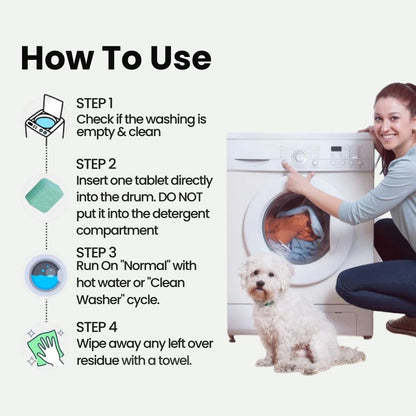 How To Use

STEP 1
Check if the washing is empty & clean

STEP 2
Insert one tablet directly into the drum. DO NOT put it into the detergent compartment

STEP 3
Run On "Normal" with hot water or "Clean Washer" cycle.

STEP 4
Wipe away any left over residue with a towel.